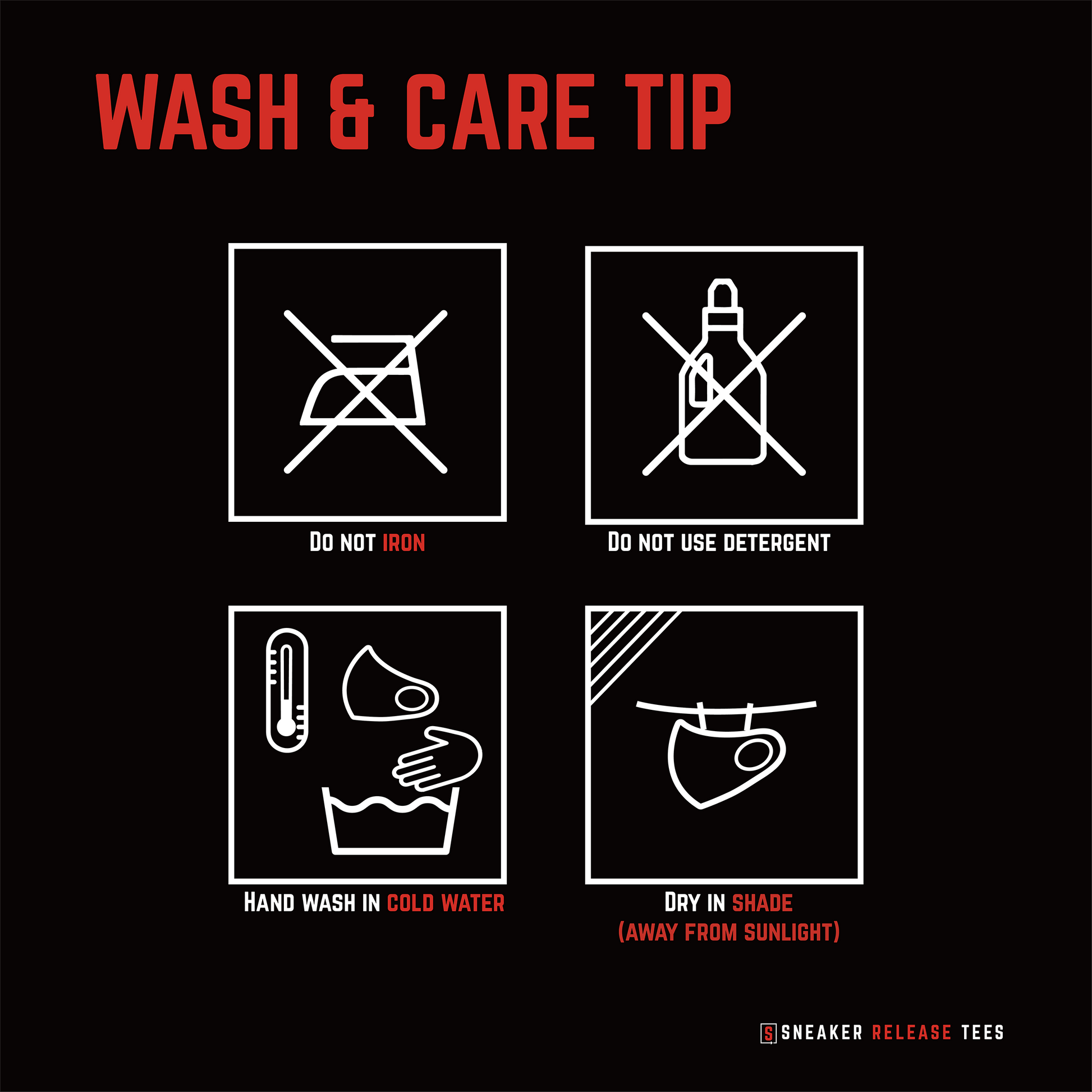 WASH & CARE TIP

DO NOT IRON

DO NOT USE DETERGENT

HAND WASH IN COLD WATER

DRY IN SHADE
(AWAY FROM SUNLIGHT)

S SNEAKER RELEASE TEES