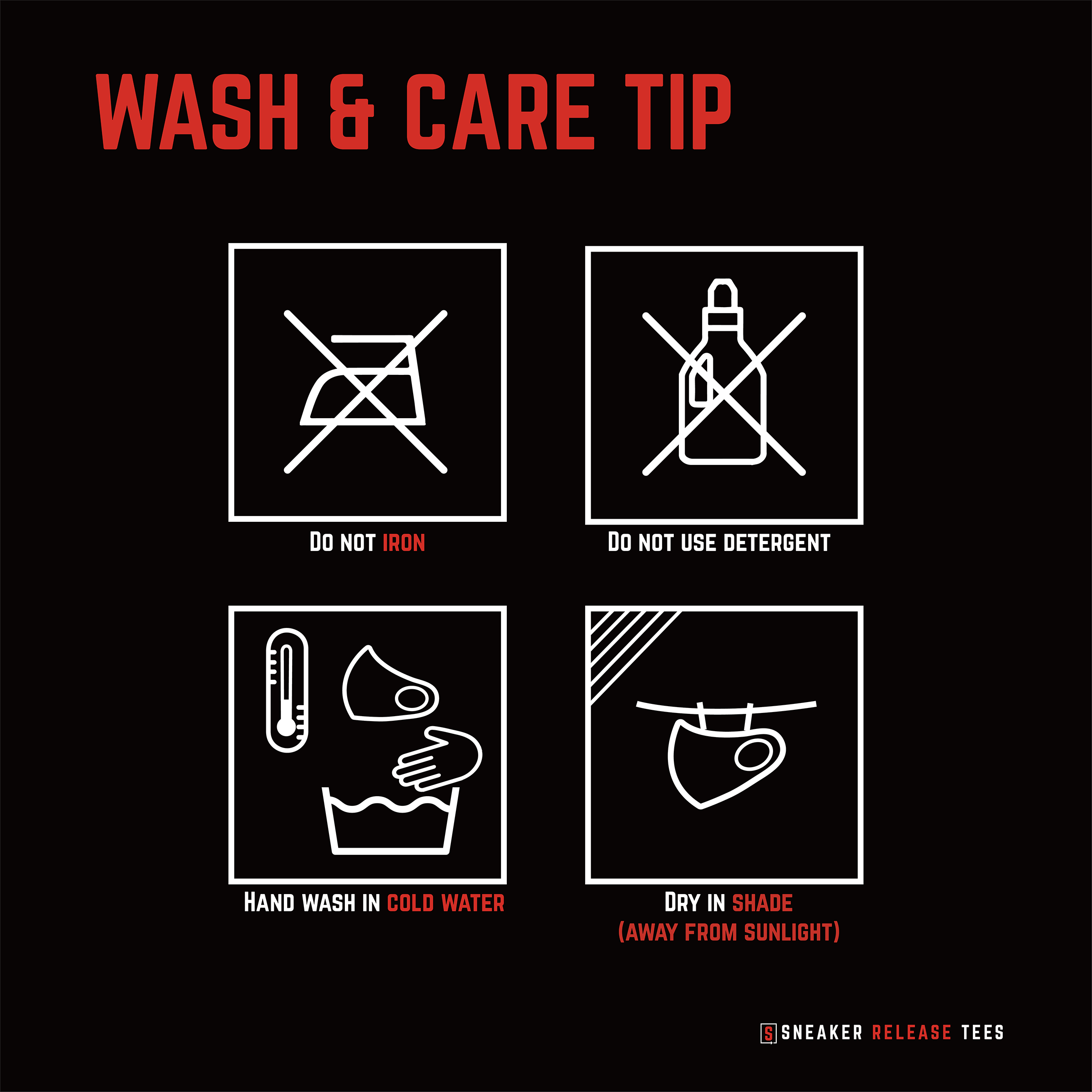 WASH & CARE TIP

DO NOT IRON

DO NOT USE DETERGENT

HAND WASH IN COLD WATER

DRY IN SHADE (AWAY FROM SUNLIGHT)

S SNEAKER RELEASE TEES